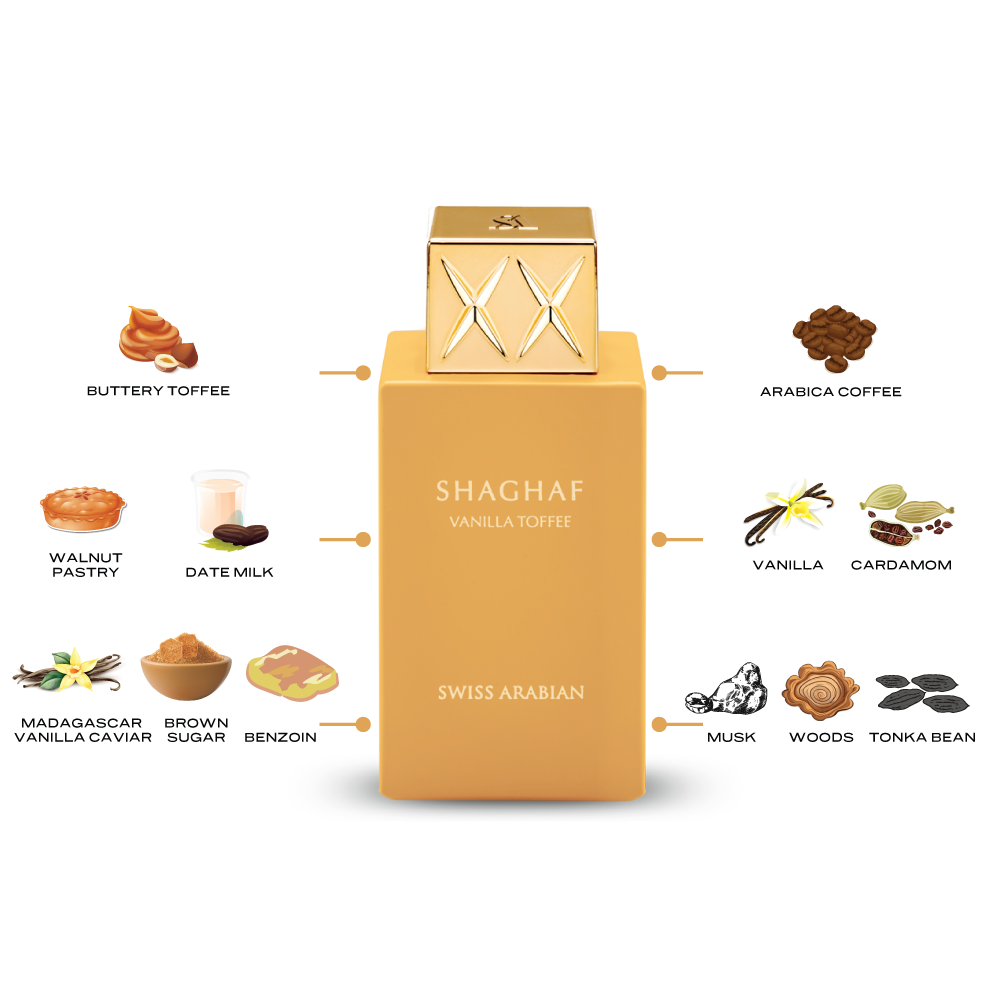 BUTTERY TOFFEE

WALNUT PASTRY

DATE MILK

MADAGASCAR VANILLA CAVIAR

BROWN SUGAR

BENZOIN

SHAGHAF
VANILLA TOFFEE

SWISS ARABIAN

ARABICA COFFEE

VANILLA

CARDAMOM

MUSK

WOODS

TONKA BEAN